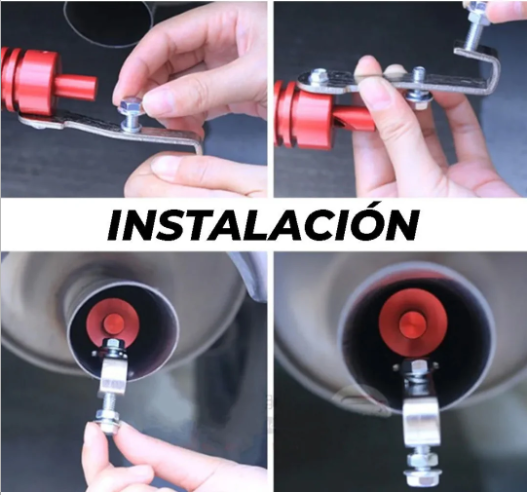 INSTALACIÓN